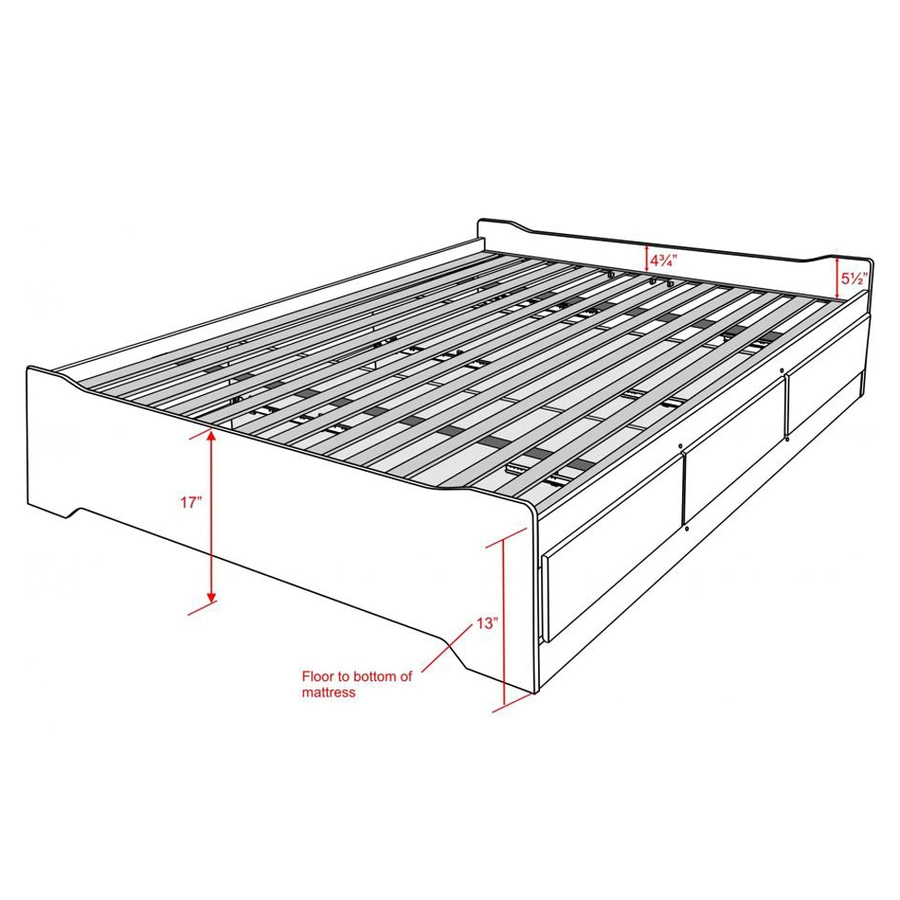 4¾"

5½"

17"

13"

Floor to bottom of mattress